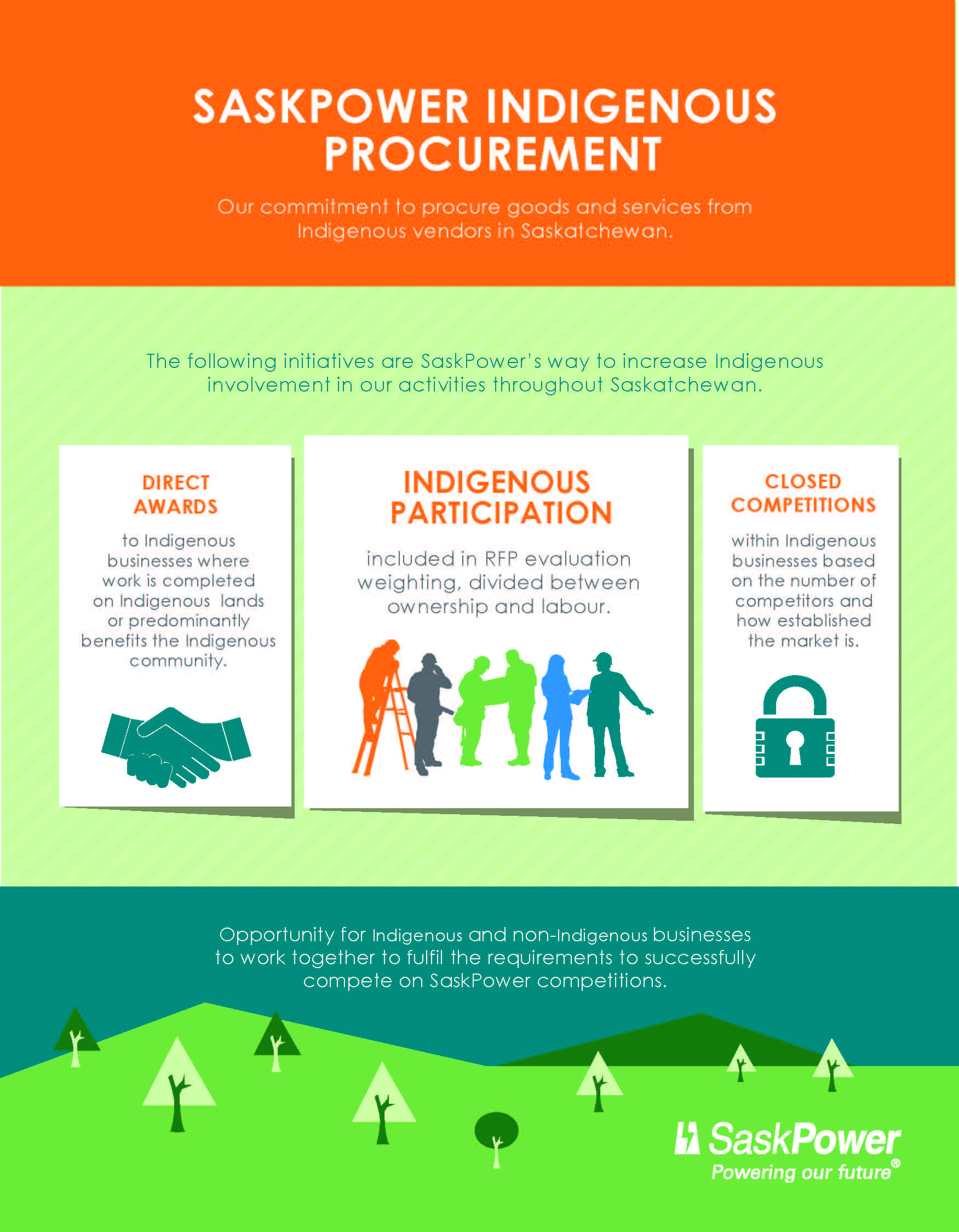 SASKPOWER INDIGENOUS PROCUREMENT

Our commitment to procure goods and services from Indigenous vendors in Saskatchewan.

The following initiatives are SaskPower's way to increase Indigenous involvement in our activities throughout Saskatchewan.

DIRECT AWARDS

to Indigenous businesses where work is completed on Indigenous lands or predominantly benefits the Indigenous community.

INDIGENOUS PARTICIPATION

included in RFP evaluation weighting, divided between ownership and labour.

CLOSED COMPETITIONS

within Indigenous businesses based on the number of competitors and how established the market is.

Opportunity for Indigenous and non-Indigenous businesses to work together to fulfil the requirements to successfully compete on SaskPower competitions.

SaskPower
Powering our future®