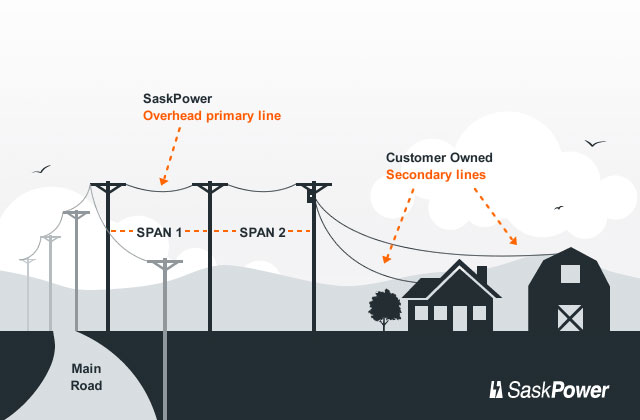 SaskPower
Overhead primary line

Customer Owned
Secondary lines

SPAN 1

SPAN 2

Main Road

SaskPower